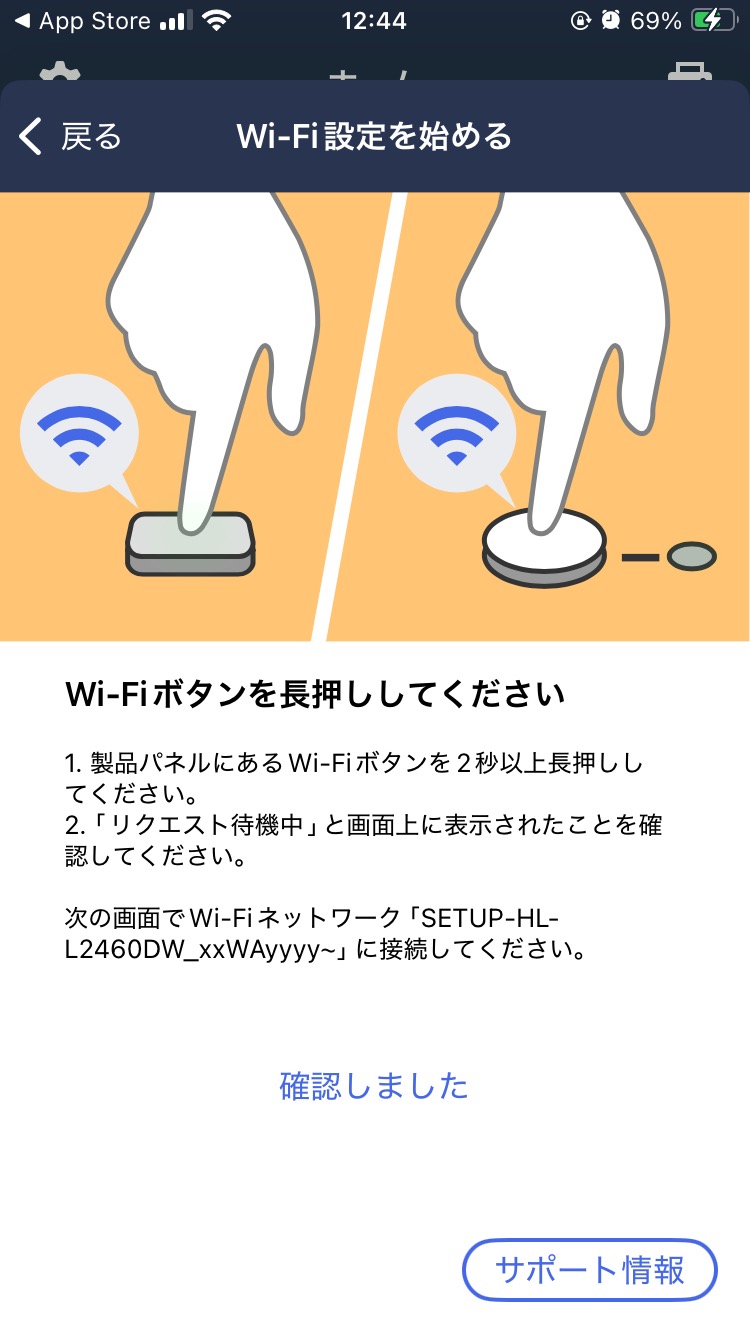 ◀ App Store 12:44 69%

戻る Wi-Fi設定を始める

Wi-Fiボタンを長押ししてください

1. 製品パネルにあるWi-Fiボタンを２秒以上長押ししてください。
2.「リクエスト待機中」と画面上に表示されたことを確認してください。

次の画面でWi-Fiネットワーク「SETUP-HL-L2460DW_xxWAyyyy~」に接続してください。

確認しました

サポート情報